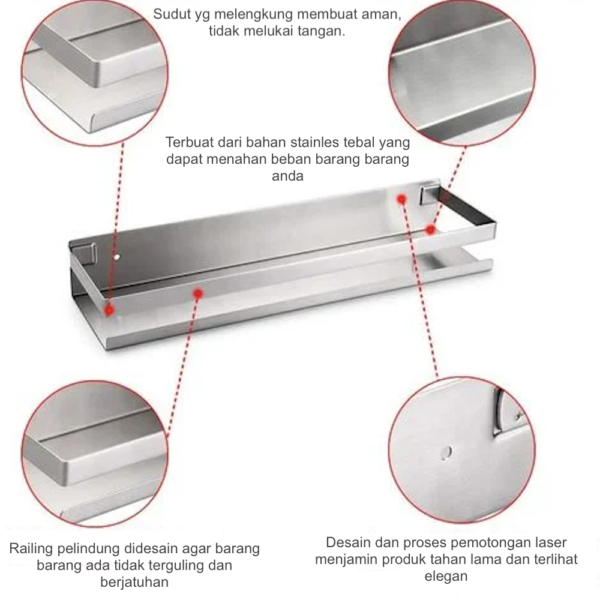 Sudut yg melengkung membuat aman, tidak melukai tangan.

Terbuat dari bahan stainles tebal yang dapat menahan beban barang barang anda

Railing pelindung didesain agar barang barang ada tidak terguling dan berjatuhan

Desain dan proses pemotongan laser menjamin produk tahan lama dan terlihat elegan